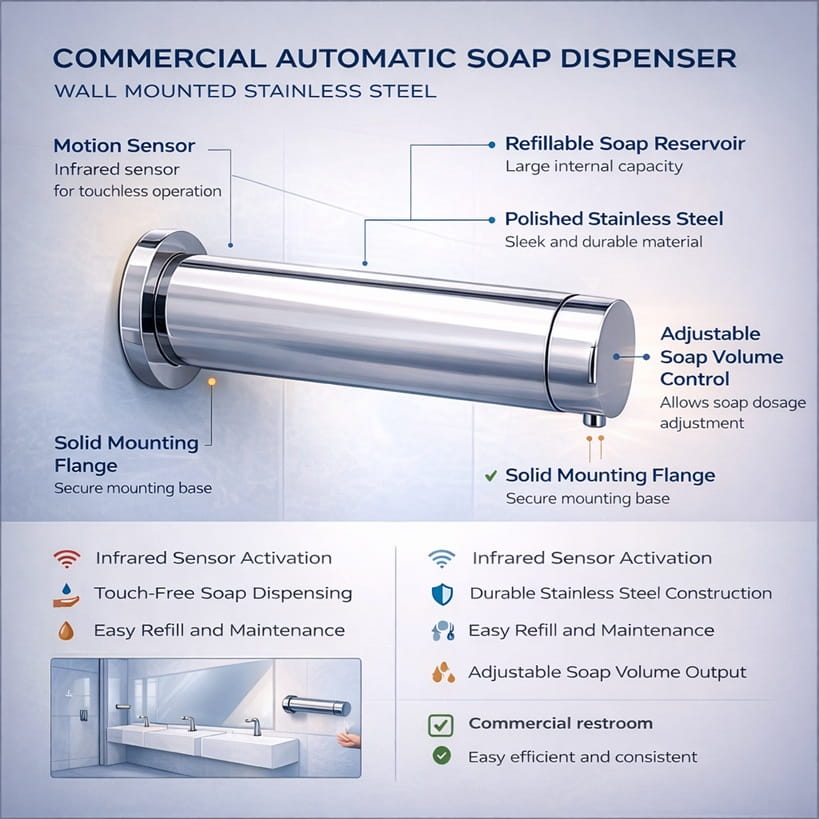 COMMERCIAL AUTOMATIC SOAP DISPENSER

WALL MOUNTED STAINLESS STEEL

Motion Sensor
Infrared sensor for touchless operation

Refillable Soap Reservoir
Large internal capacity

Polished Stainless Steel
Sleek and durable material

Adjustable Soap Volume Control
Allows soap dosage adjustment

Solid Mounting Flange
Secure mounting base

Solid Mounting Flange
Secure mounting base

Infrared Sensor Activation

Touch-Free Soap Dispensing

Easy Refill and Maintenance

Infrared Sensor Activation

Durable Stainless Steel Construction

Easy Refill and Maintenance

Adjustable Soap Volume Output

Commercial restroom

Easy efficient and consistent