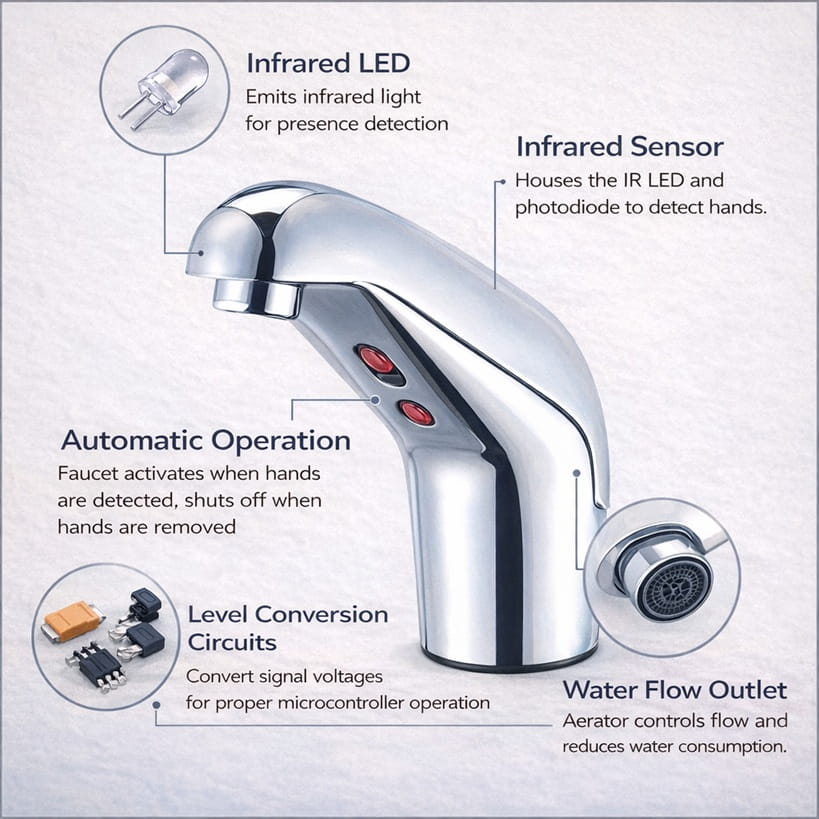 Infrared LED
Emits infrared light for presence detection

Infrared Sensor
Houses the IR LED and photodiode to detect hands.

Automatic Operation
Faucet activates when hands are detected, shuts off when hands are removed

Level Conversion Circuits
Convert signal voltages for proper microcontroller operation

Water Flow Outlet
Aerator controls flow and reduces water consumption.